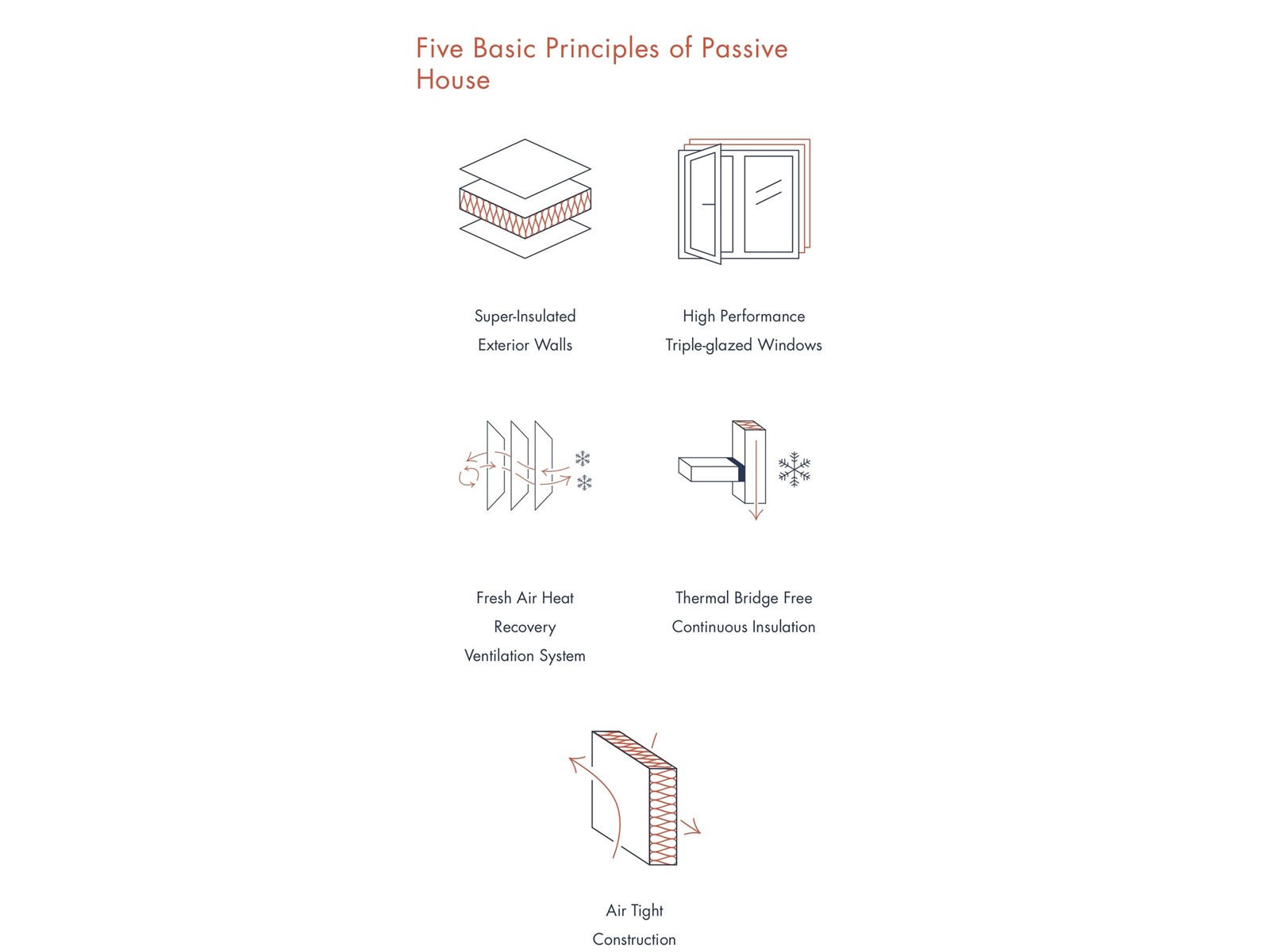 Five Basic Principles of Passive House

Super-Insulated Exterior Walls

High Performance Triple-glazed Windows

Fresh Air Heat Recovery Ventilation System

Thermal Bridge Free Continuous Insulation

Air Tight Construction